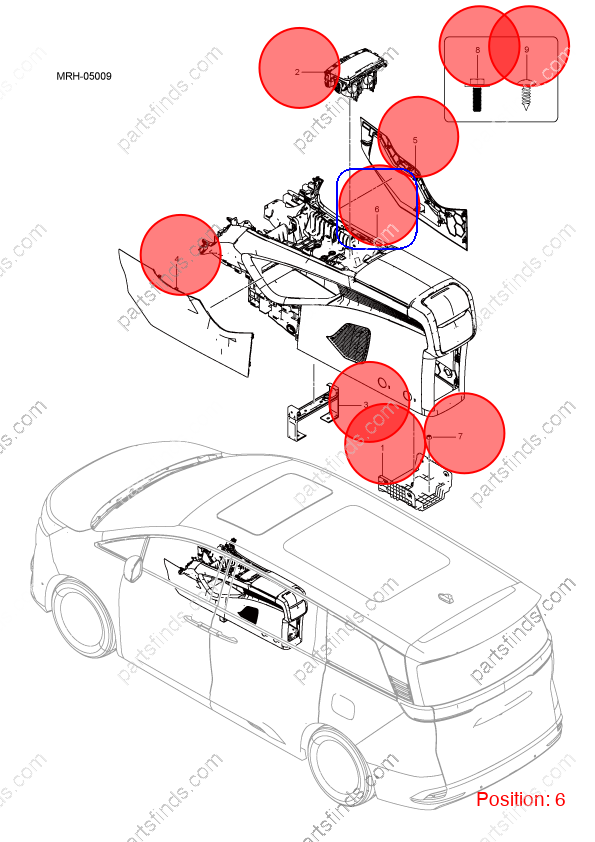 MRH-05009

2

8

9

5

6

4

3

1

7

partsfinds.com

Position: 6